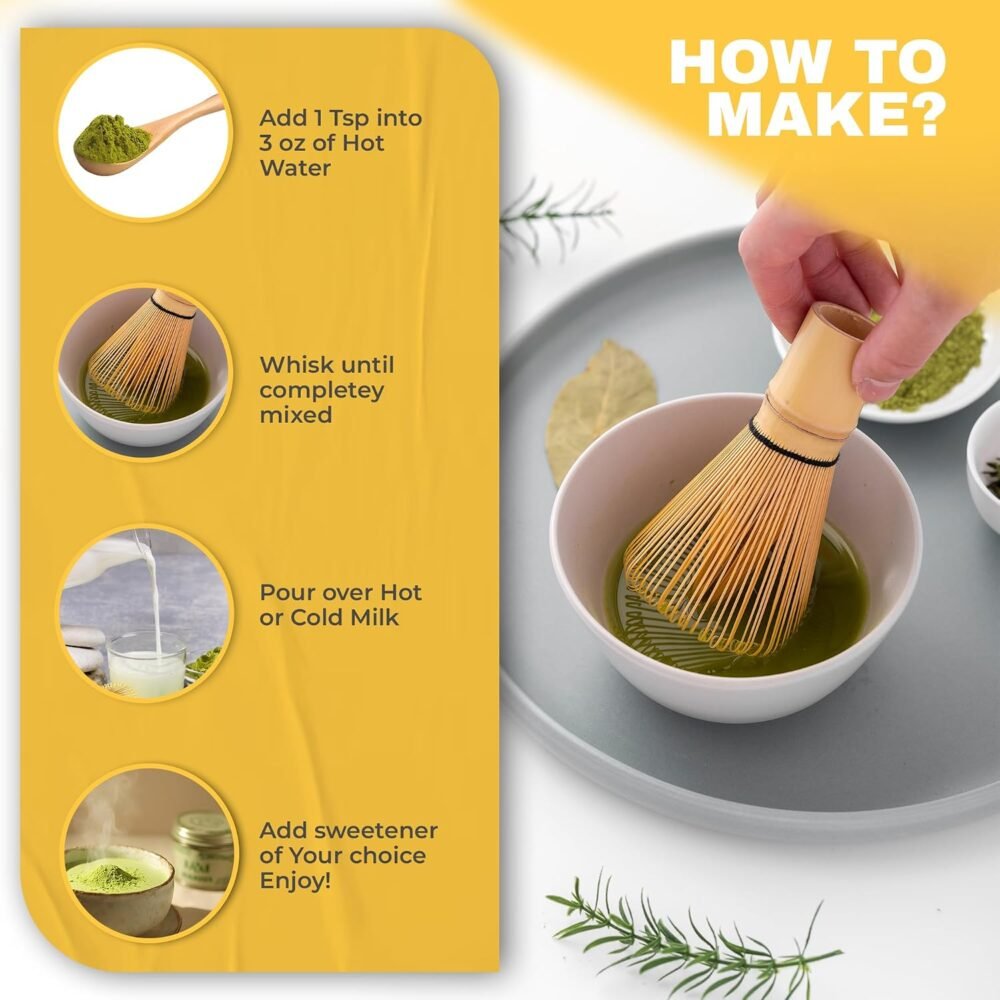 HOW TO MAKE?

Add 1 Tsp into 3 oz of Hot Water

Whisk until completey mixed

Pour over Hot or Cold Milk

Add sweetener of Your choice Enjoy!